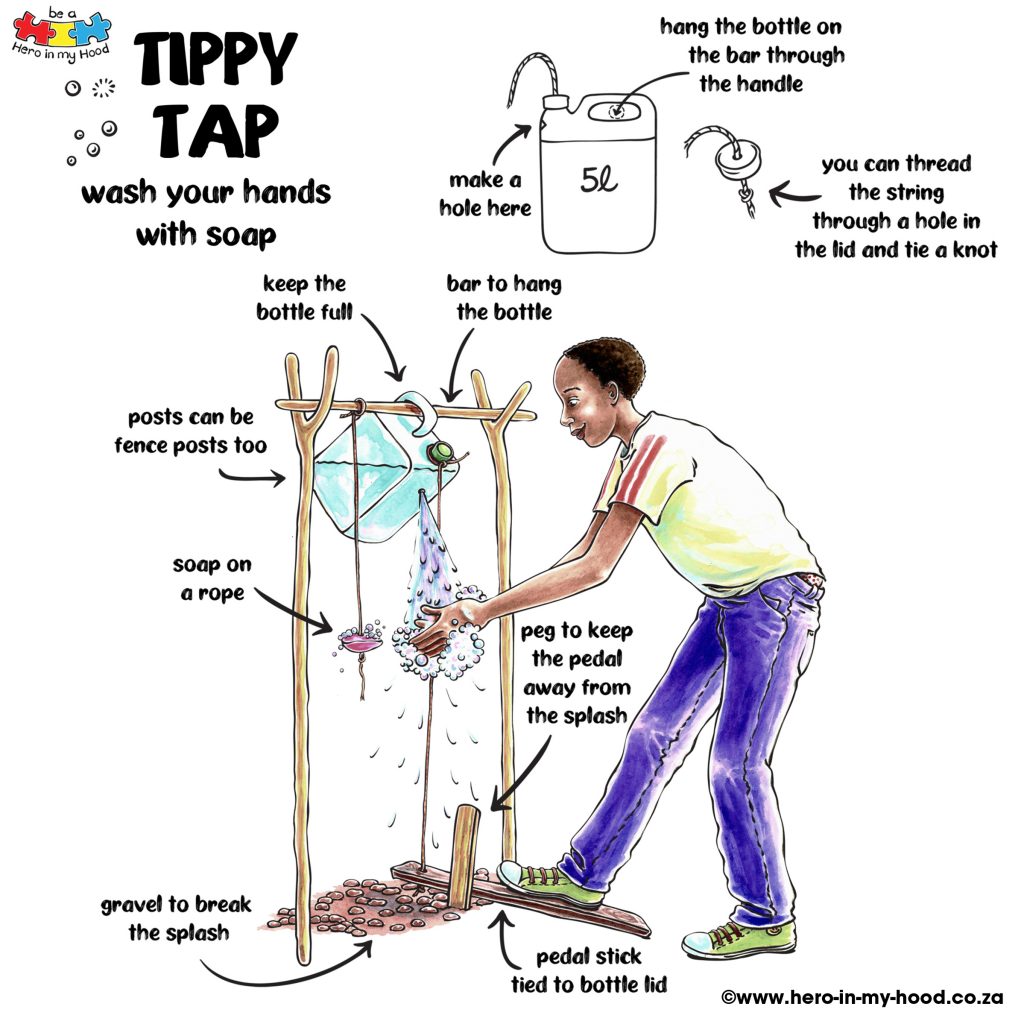 be a
Hero in my Hood

TIPPY TAP
wash your hands with soap

hang the bottle on the bar through the handle

make a hole here

5l

you can thread the string through a hole in the lid and tie a knot

keep the bottle full

bar to hang the bottle

posts can be fence posts too

soap on a rope

peg to keep the pedal away from the splash

gravel to break the splash

pedal stick tied to bottle lid

©www.hero-in-my-hood.co.za